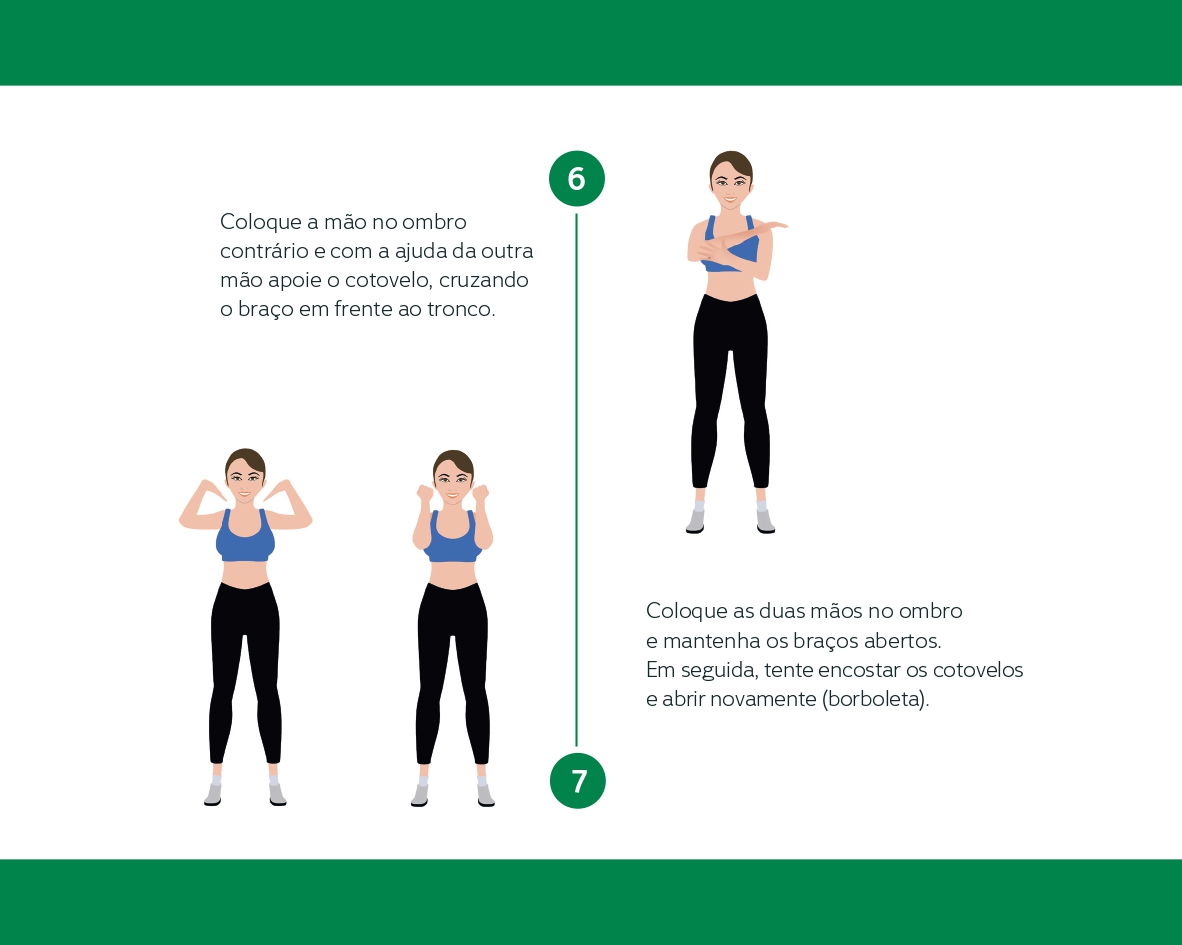 6

Coloque a mão no ombro contrário e com a ajuda da outra mão apoie o cotovelo, cruzando o braço em frente ao tronco.

Coloque as duas mãos no ombro e mantenha os braços abertos. Em seguida, tente encostar os cotovelos e abrir novamente (borboleta).

7