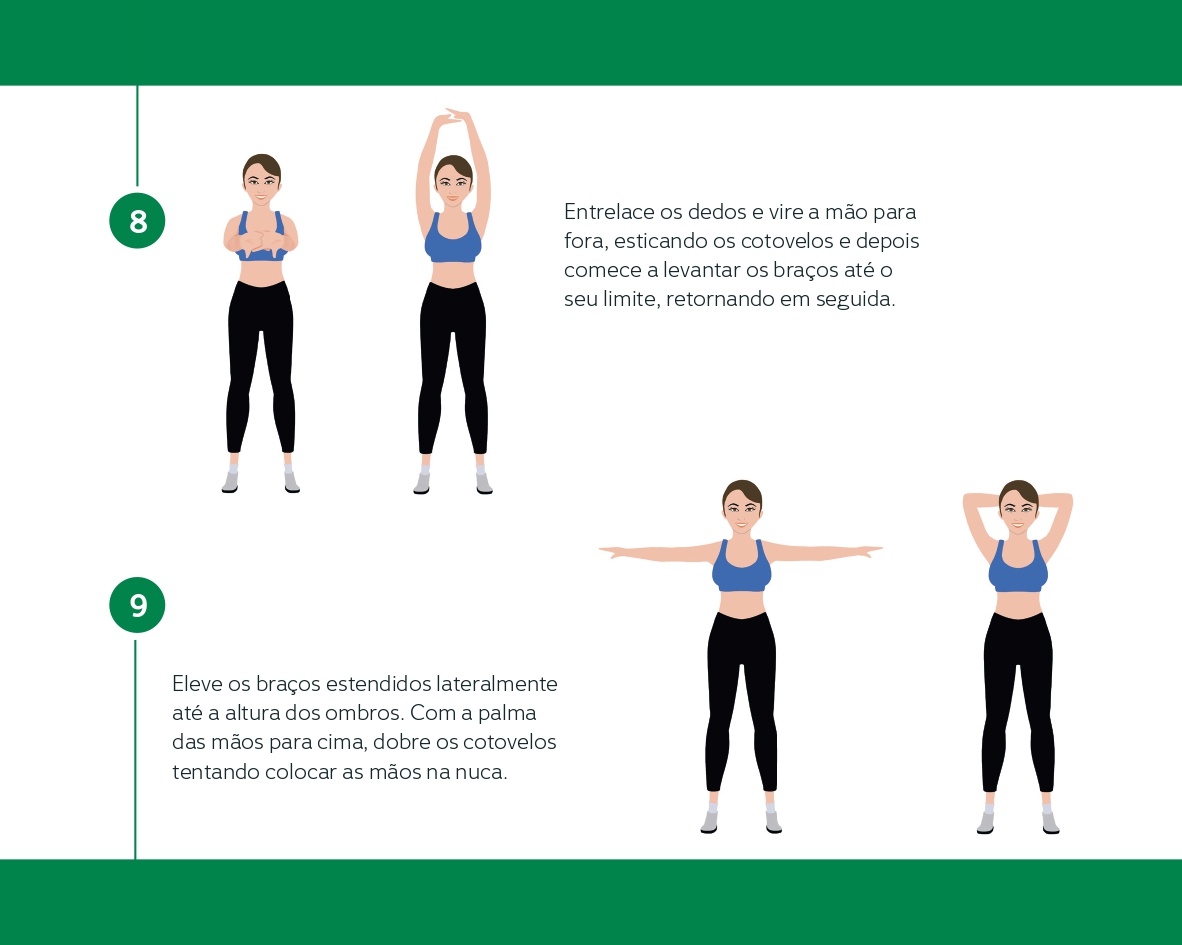 8

Entrelace os dedos e vire a mão para fora, esticando os cotovelos e depois comece a levantar os braços até o seu limite, retornando em seguida.

9

Eleve os braços estendidos lateralmente até a altura dos ombros. Com a palma das mãos para cima, dobre os cotovelos tentando colocar as mãos na nuca.